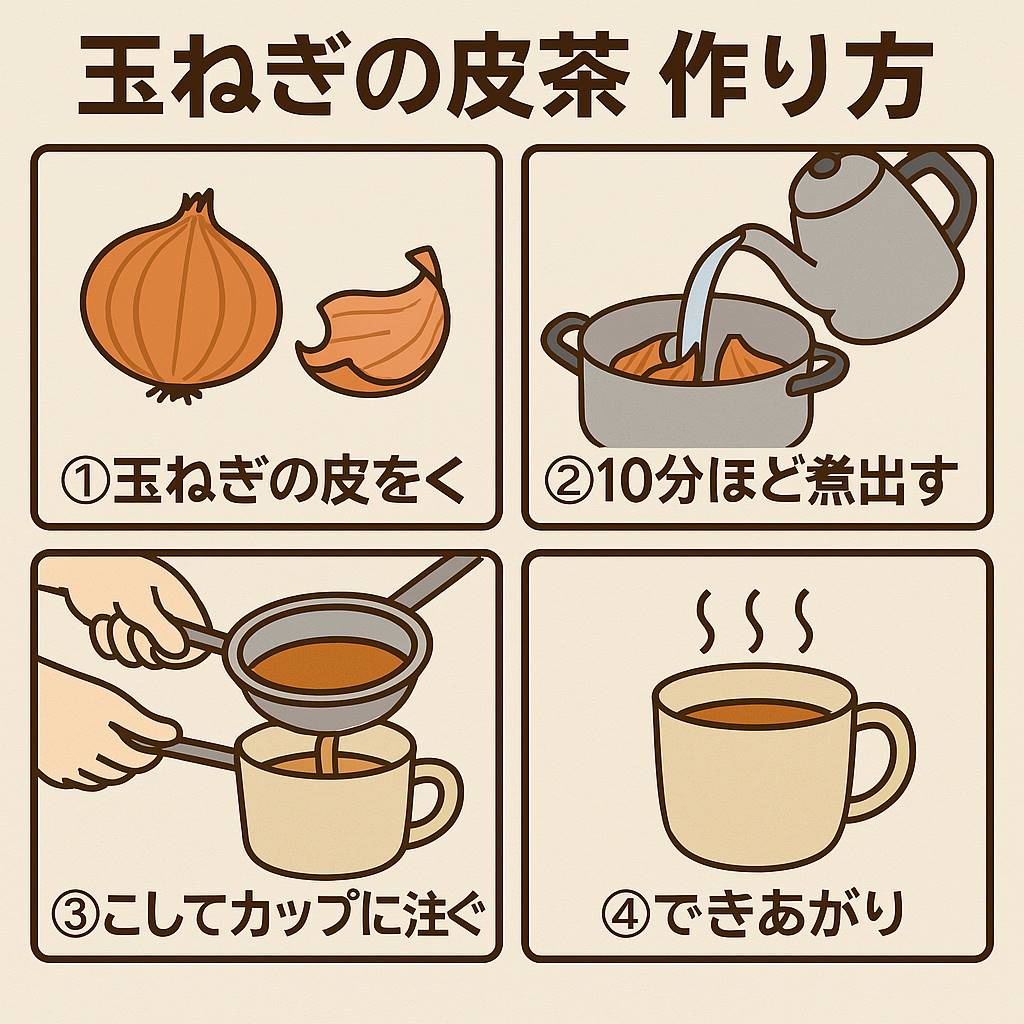 玉ねぎの皮茶 作り方

①玉ねぎの皮をく

②10分ほど煮出す

③こしてカップに注ぐ

④できあがり